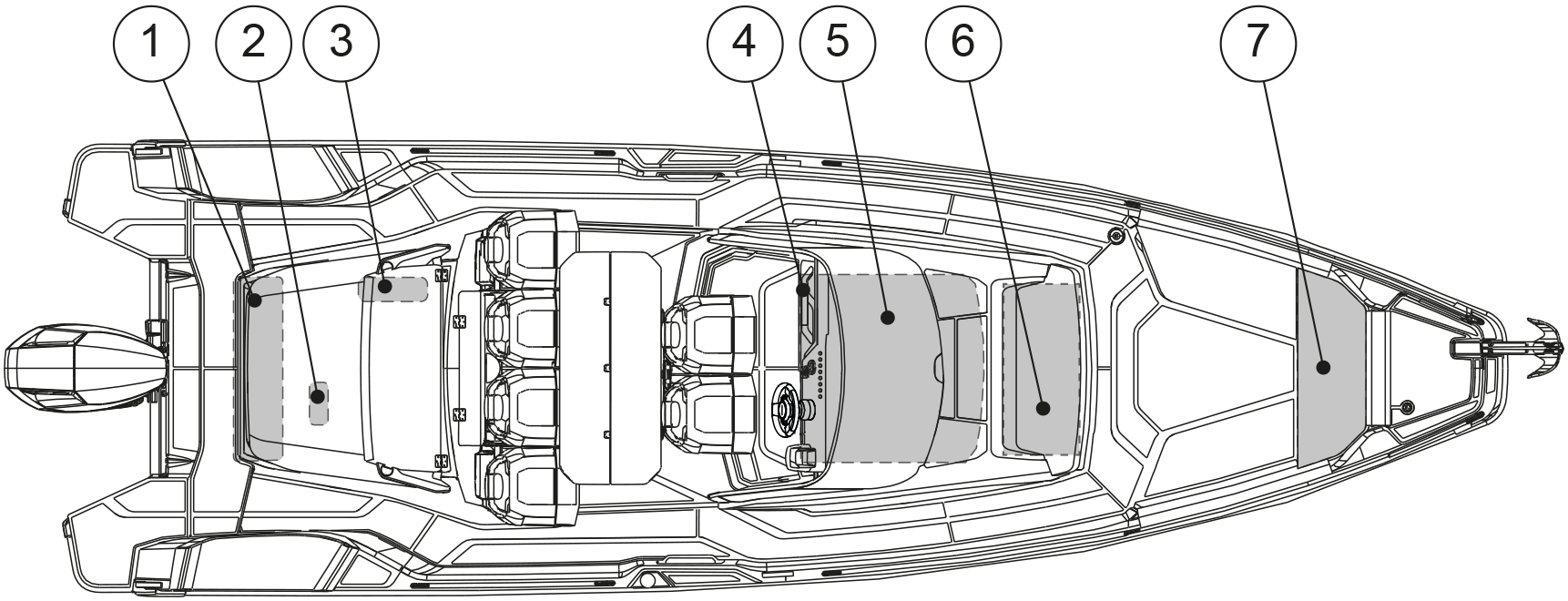 1
2
3
4
5
6
7